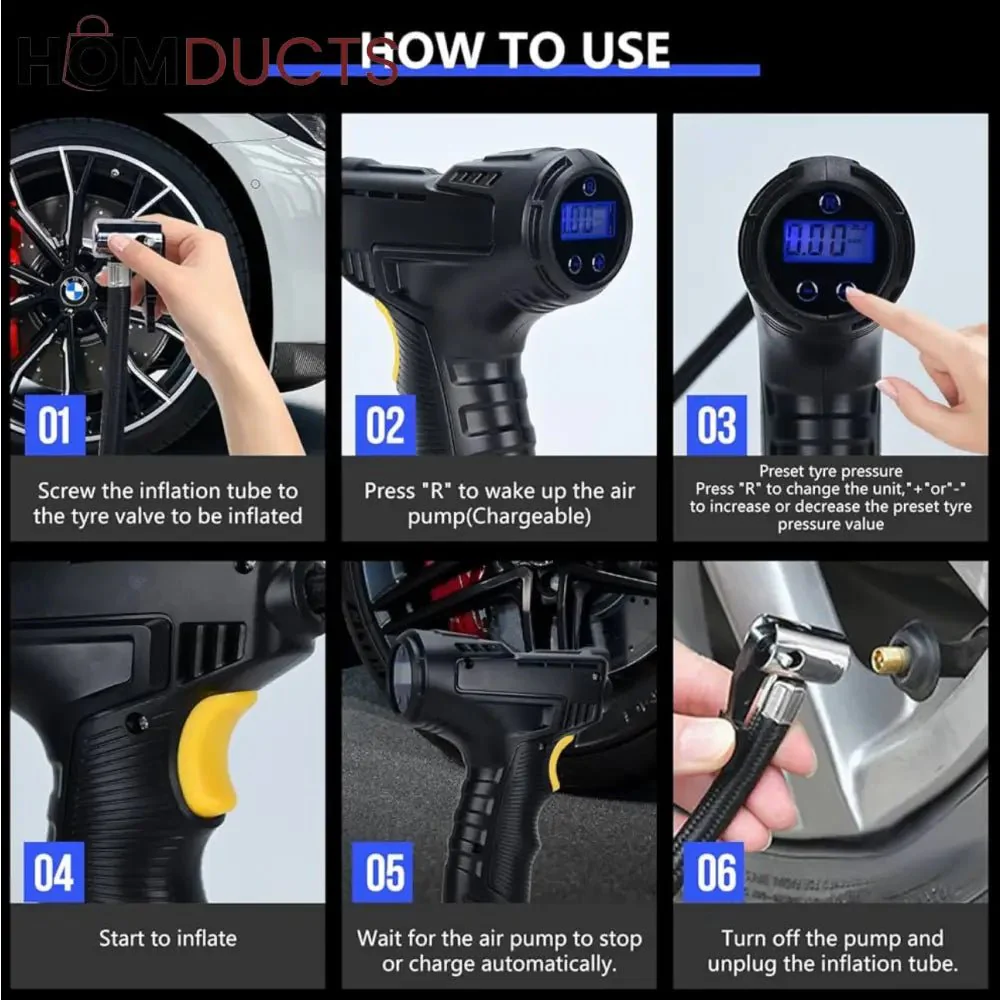 HOW TO USE

01

Screw the inflation tube to the tyre valve to be inflated

02

Press "R" to wake up the air pump(Chargeable)

03

Preset tyre pressure
Press "R" to change the unit,"+"or"-" to increase or decrease the preset tyre pressure value

04

Start to inflate

05

Wait for the air pump to stop or charge automatically.

06

Turn off the pump and unplug the inflation tube.

HOMDUCTS